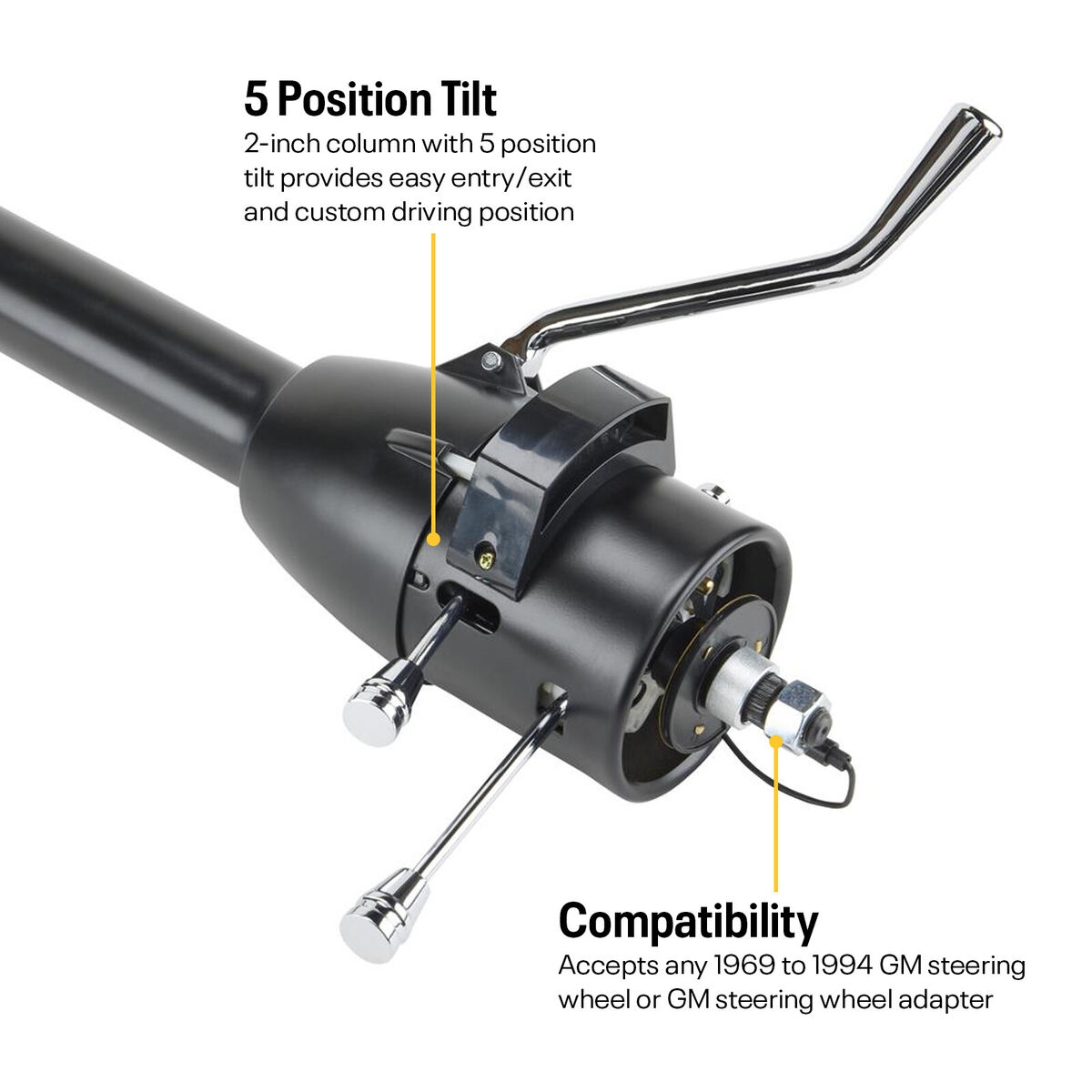 5 Position Tilt
2-inch column with 5 position tilt provides easy entry/exit and custom driving position

Compatibility
Accepts any 1969 to 1994 GM steering wheel or GM steering wheel adapter