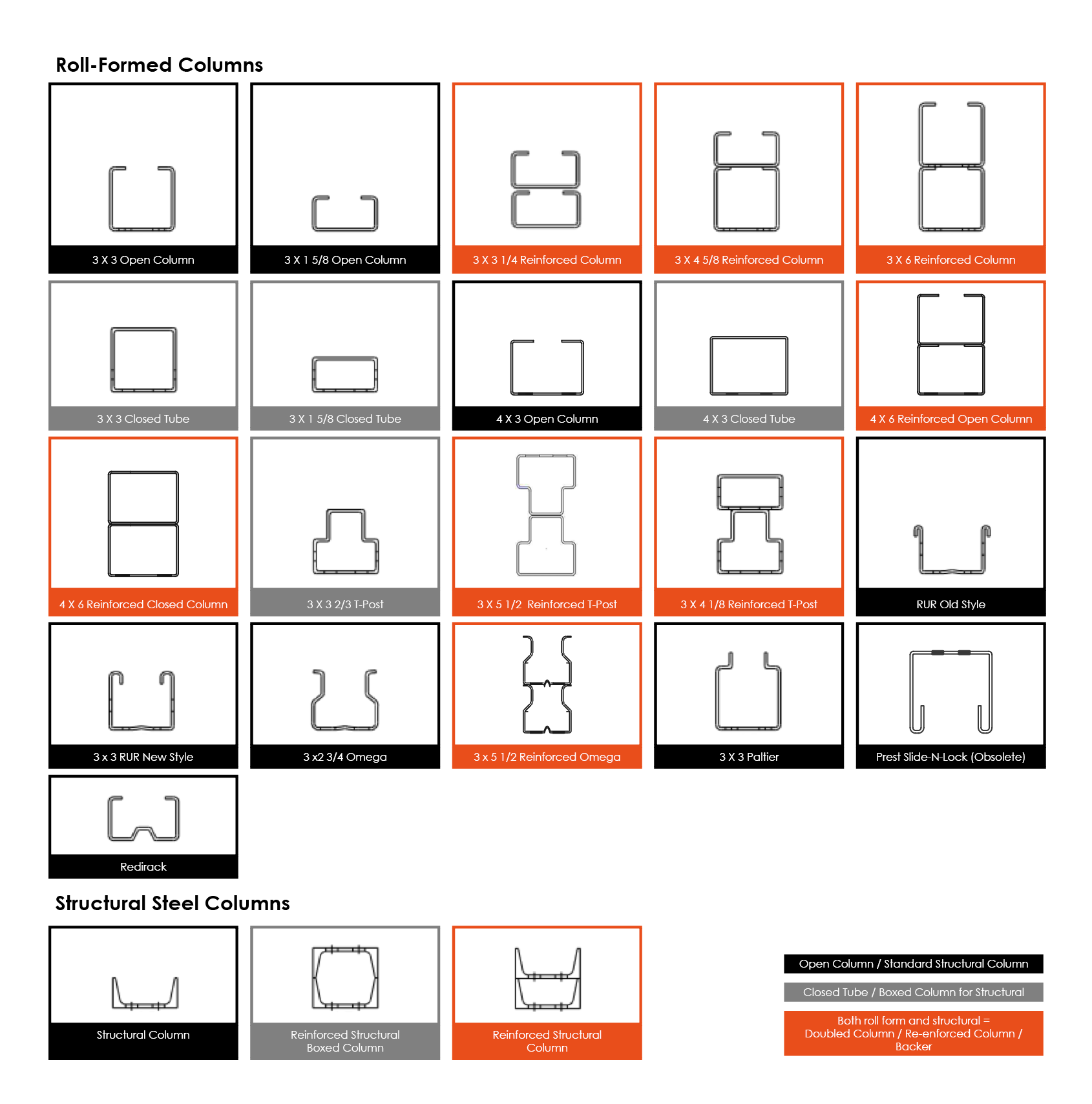 Roll-Formed Columns

3 X 3 Open Column

3 X 1 5/8 Open Column

3 X 3 1/4 Reinforced Column

3 X 4 5/8 Reinforced Column

3 X 6 Reinforced Column

3 X 3 Closed Tube

3 X 1 5/8 Closed Tube

4 X 3 Open Column

4 X 3 Closed Tube

4 X 6 Reinforced Open Column

4 X 6 Reinforced Closed Column

3 X 3 2/3 T-Post

3 X 5 1/2 Reinforced T-Post

3 X 4 1/8 Reinforced T-Post

RUR Old Style

3 x 3 RUR New Style

3 x2 3/4 Omega

3 x 5 1/2 Reinforced Omega

3 X 3 Paltier

Prest Slide-N-Lock (Obsolete)

Redirack

Structural Steel Columns

Structural Column

Reinforced Structural Boxed Column

Reinforced Structural Column

Open Column / Standard Structural Column

Closed Tube / Boxed Column for Structural

Both roll form and structural = Doubled Column / Re-enforced Column / Backer