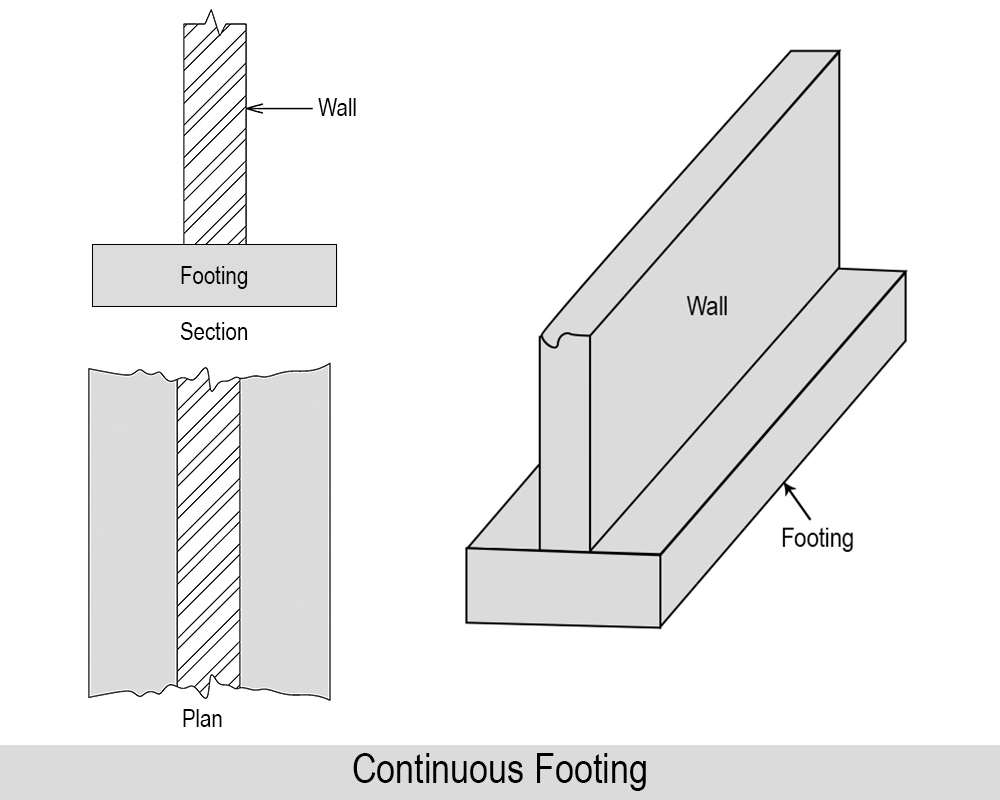 Wall

Footing

Section

Plan

Wall

Footing

Continuous Footing