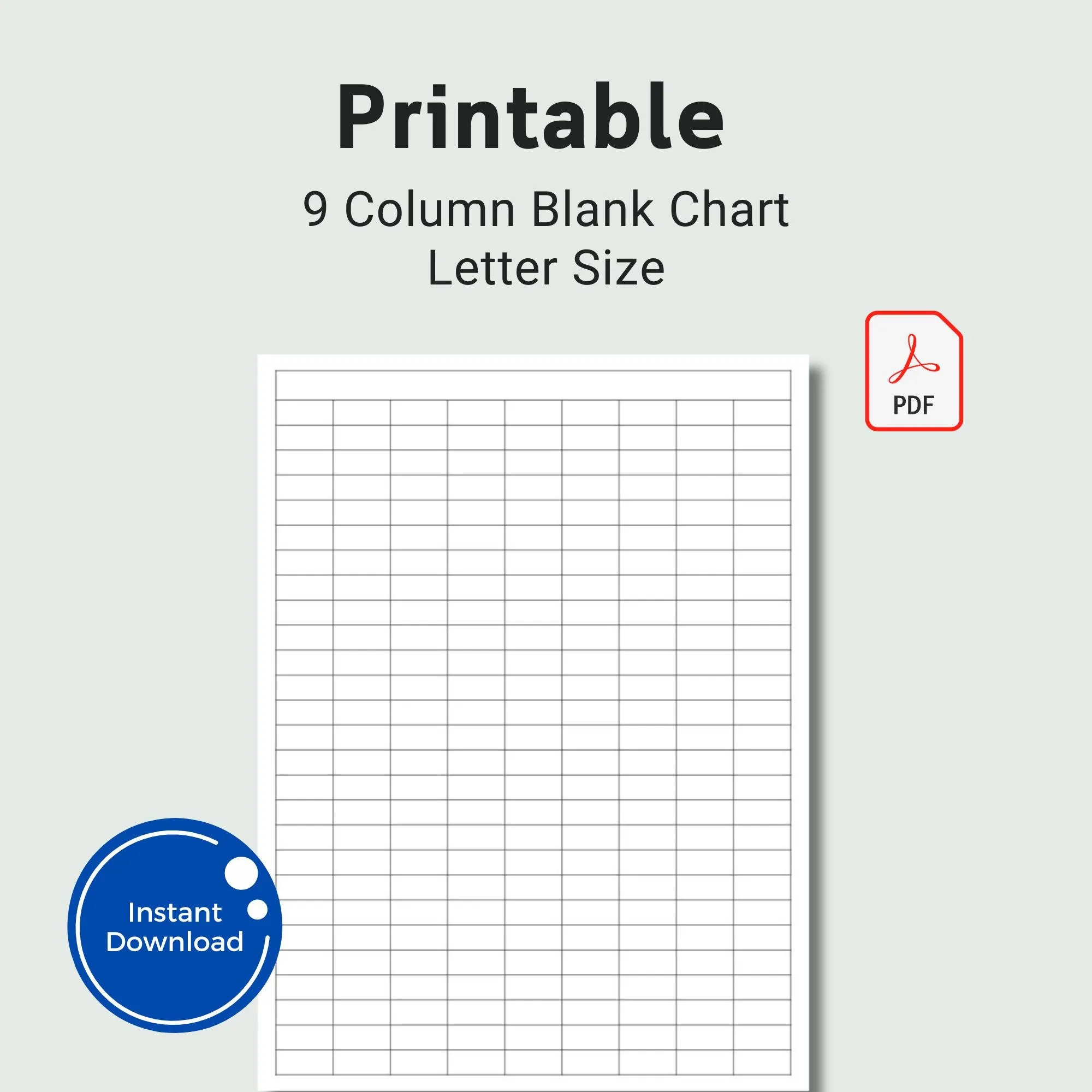 Printable

9 Column Blank Chart
Letter Size

PDF

Instant
Download